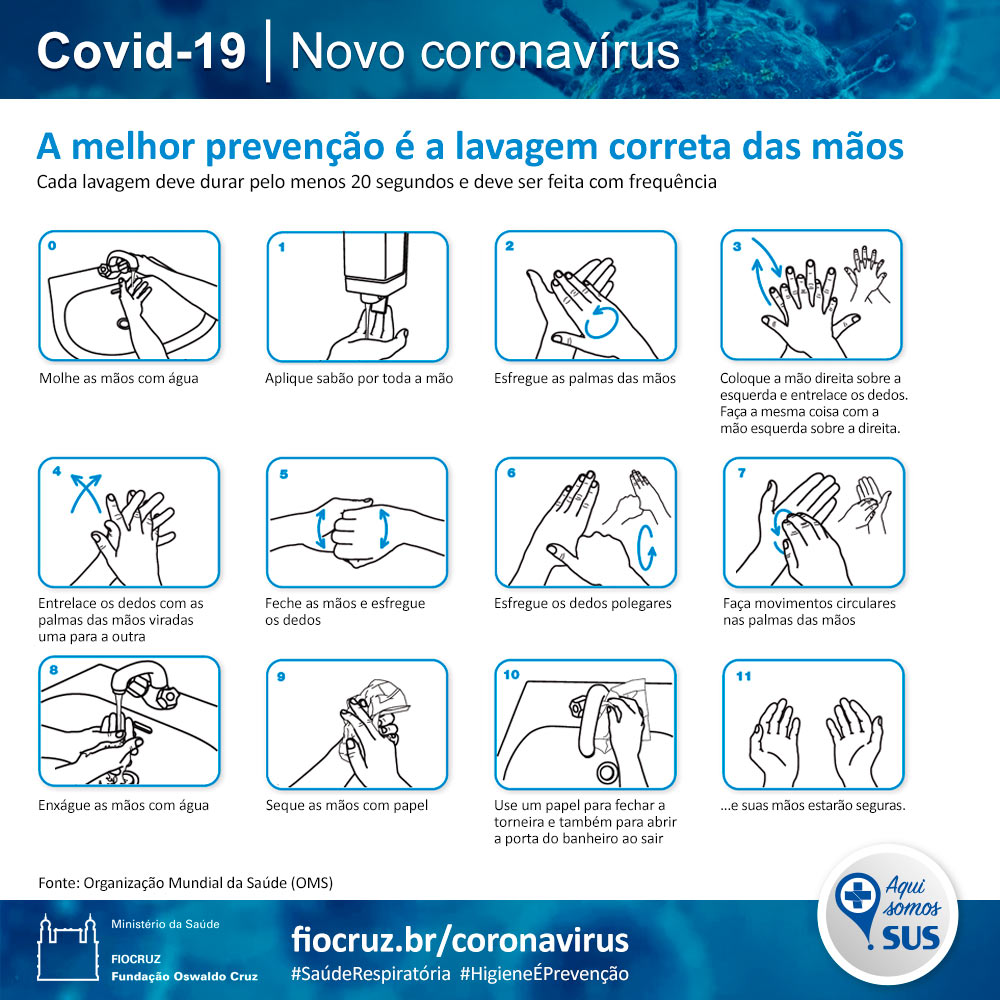 Covid-19 | Novo coronavírus

A melhor prevenção é a lavagem correta das mãos

Cada lavagem deve durar pelo menos 20 segundos e deve ser feita com frequência

0
Molhe as mãos com água

1
Aplique sabão por toda a mão

2
Esfregue as palmas das mãos

3
Coloque a mão direita sobre a esquerda e entrelace os dedos. Faça a mesma coisa com a mão esquerda sobre a direita.

4
Entrelace os dedos com as palmas das mãos viradas uma para a outra

5
Feche as mãos e esfregue os dedos

6
Esfregue os dedos polegares

7
Faça movimentos circulares nas palmas das mãos

8
Enxágue as mãos com água

9
Seque as mãos com papel

10
Use um papel para fechar a torneira e também para abrir a porta do banheiro ao sair

11
...e suas mãos estarão seguras.

Fonte: Organização Mundial da Saúde (OMS)

Ministério da Saúde
FIOCRUZ
Fundação Oswaldo Cruz

fiocruz.br/coronavirus
#SaúdeRespiratória #HigieneÉPrevenção

Aqui somos SUS